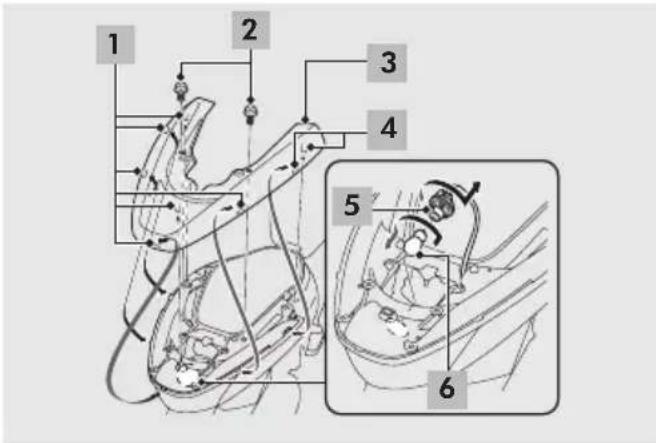 1
2
3
4
5
6