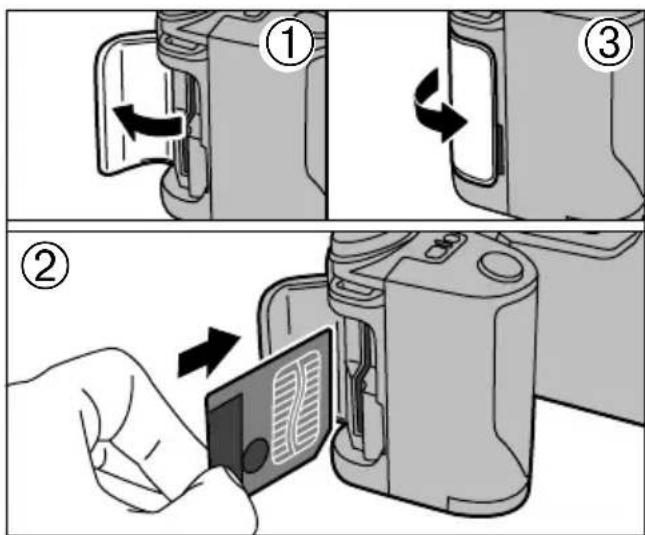 ①
③
②