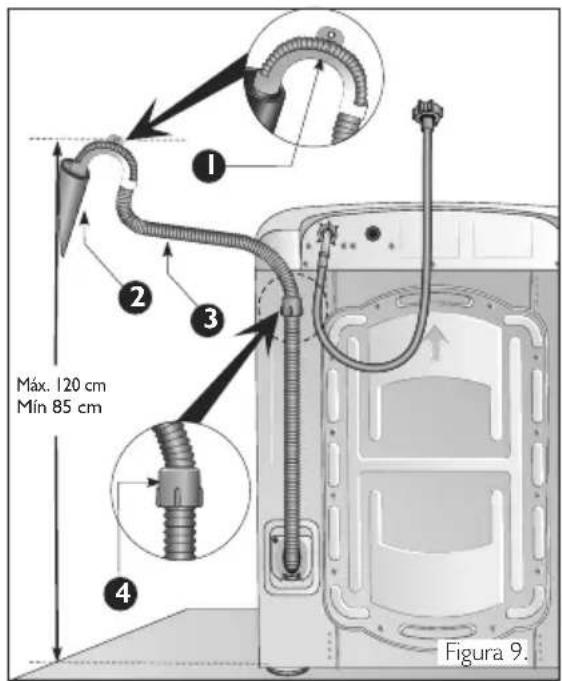 1
2
3
Máx. 120 cm
Mín 85 cm
4
Figura 9.