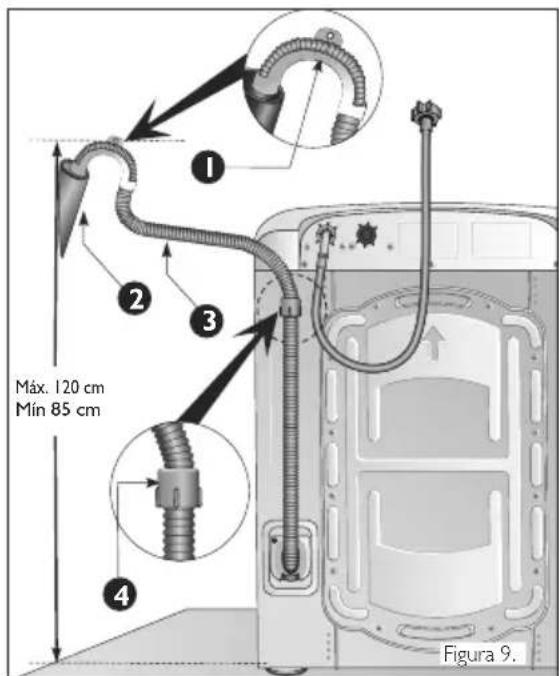 1

2

3

Máx. 120 cm
Mín 85 cm

4

Figura 9.