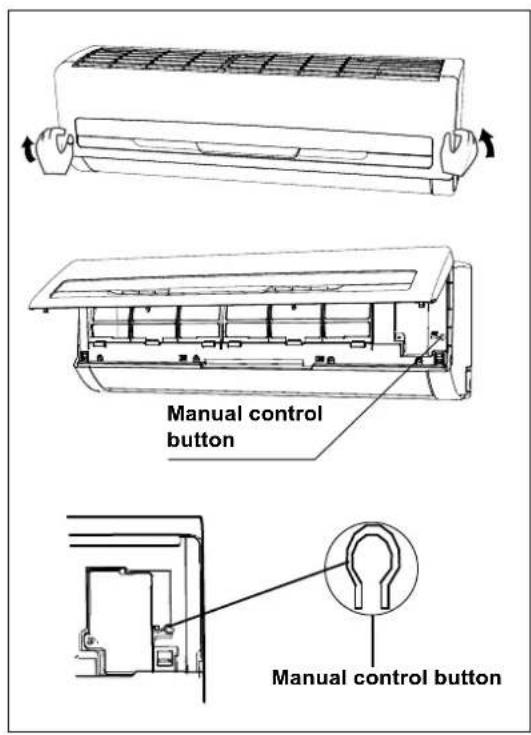 Manual control button

Manual control button