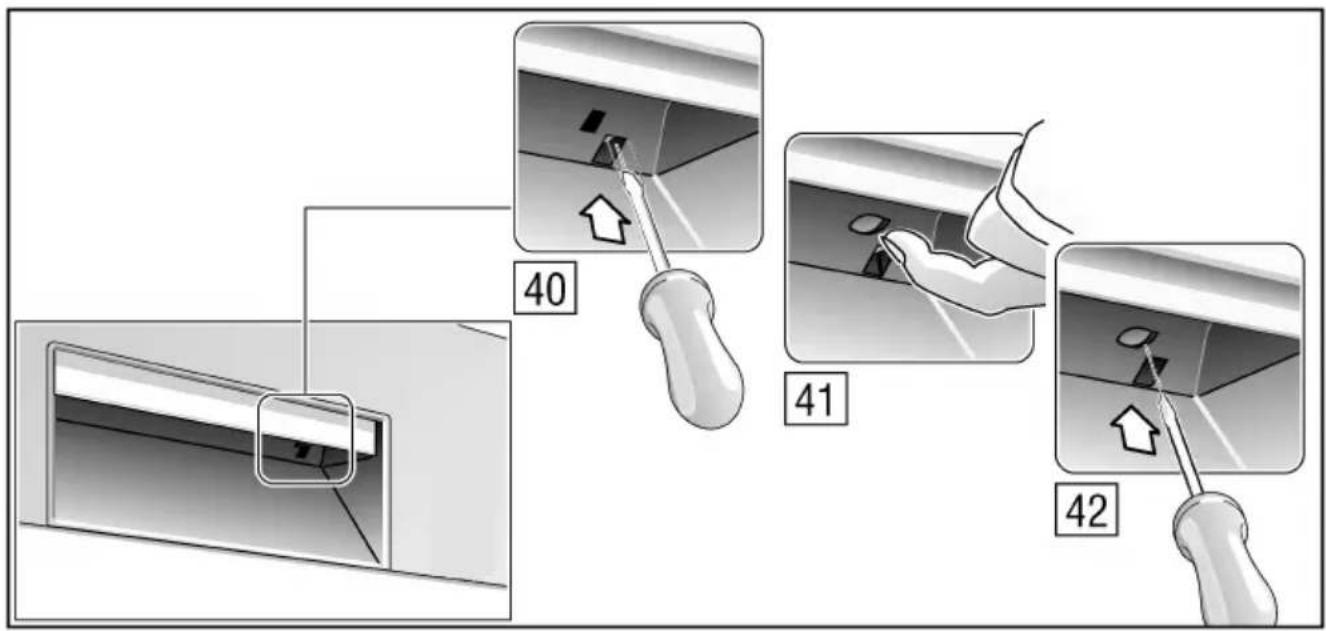 40

41

42