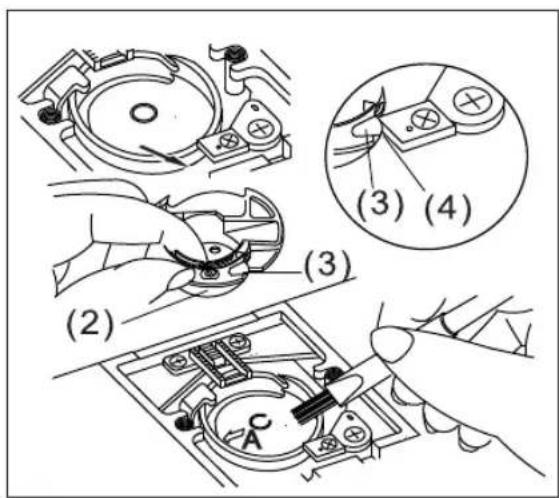 (3) (4)

(3)

(2)

C

A