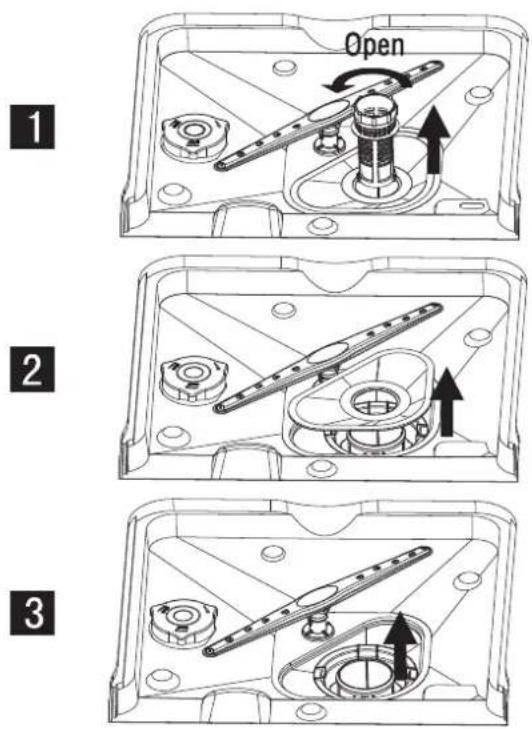 1

Open

2

3