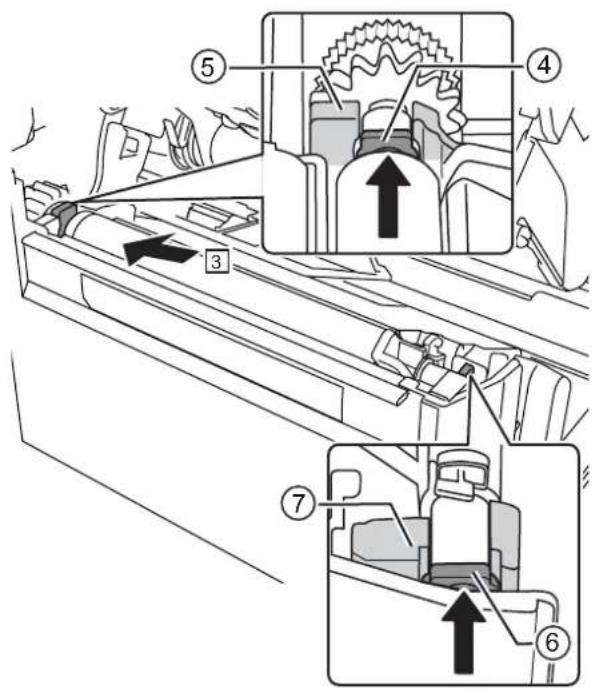 5
4
3
7
6