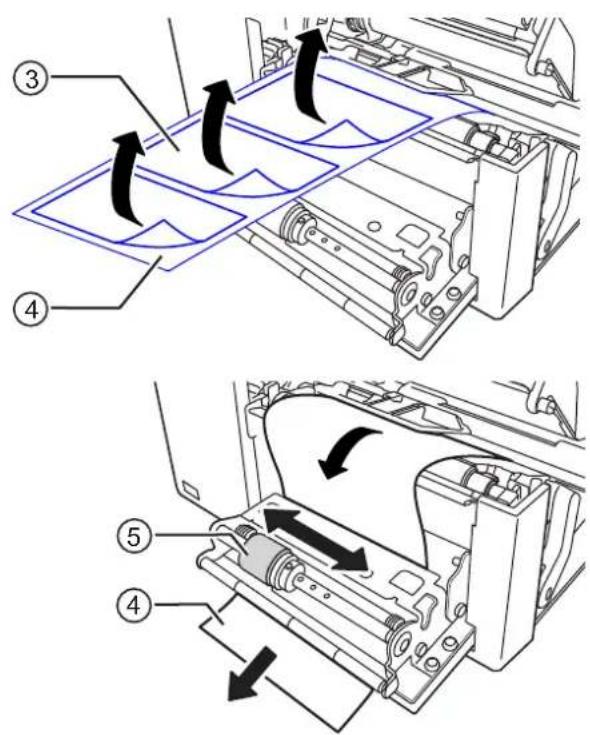 ③
④
⑤
④