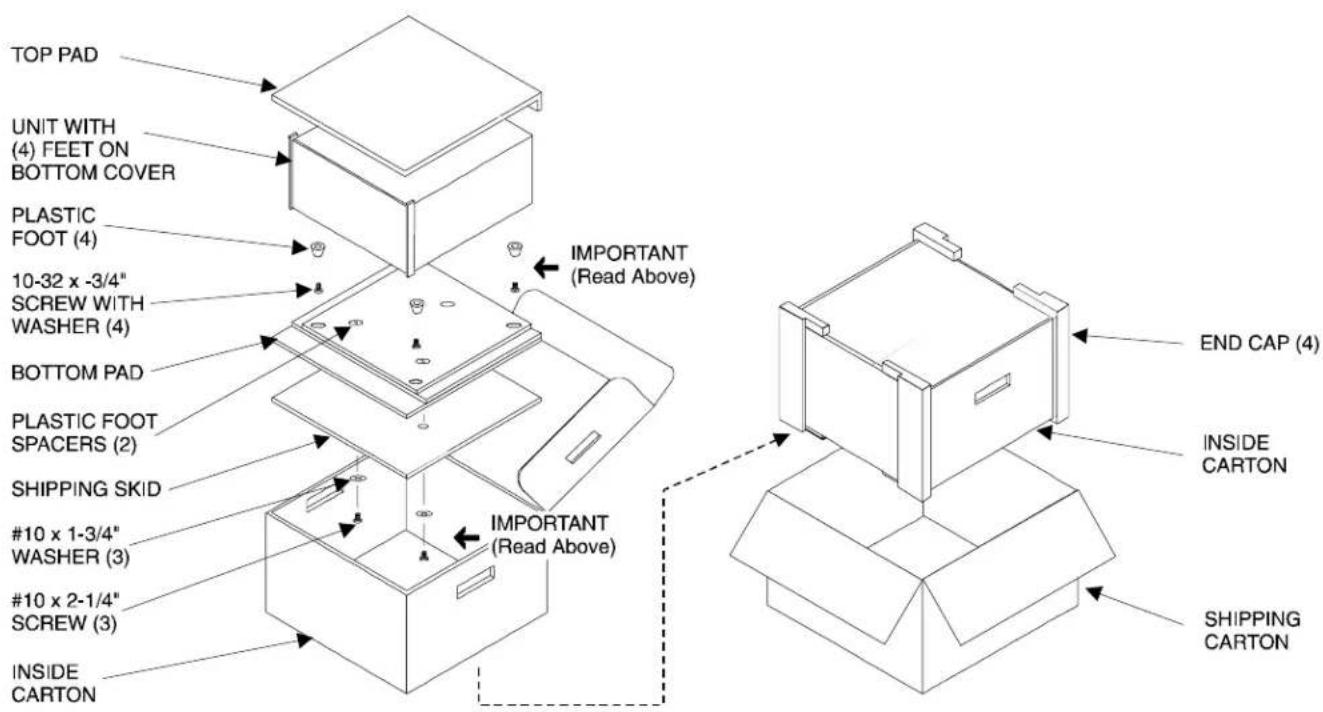 TOP PAD

UNIT WITH (4) FEET ON BOTTOM COVER

PLASTIC FOOT (4)

10-32 x -3/4" SCREW WITH WASHER (4)

BOTTOM PAD

PLASTIC FOOT SPACERS (2)

SHIPPING SKID

#10 x 1-3/4" WASHER (3)

#10 x 2-1/4" SCREW (3)

INSIDE CARTON

IMPORTANT (Read Above)

IMPORTANT (Read Above)

END CAP (4)

INSIDE CARTON

SHIPPING CARTON