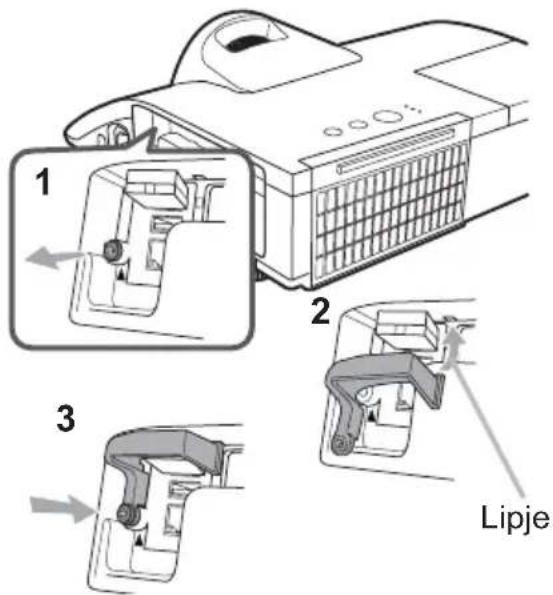 1

2

3

Lipje