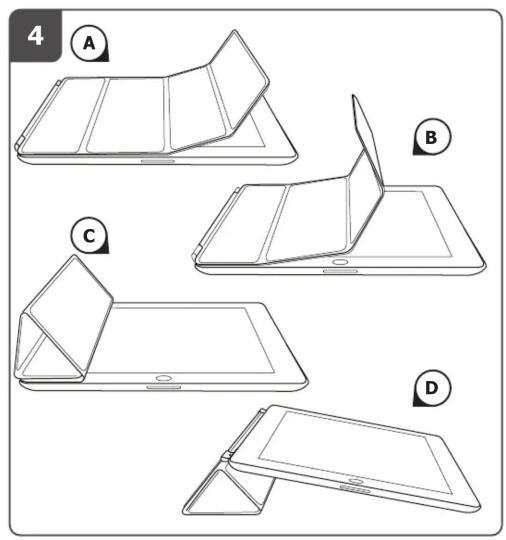 4

A

B

C

D