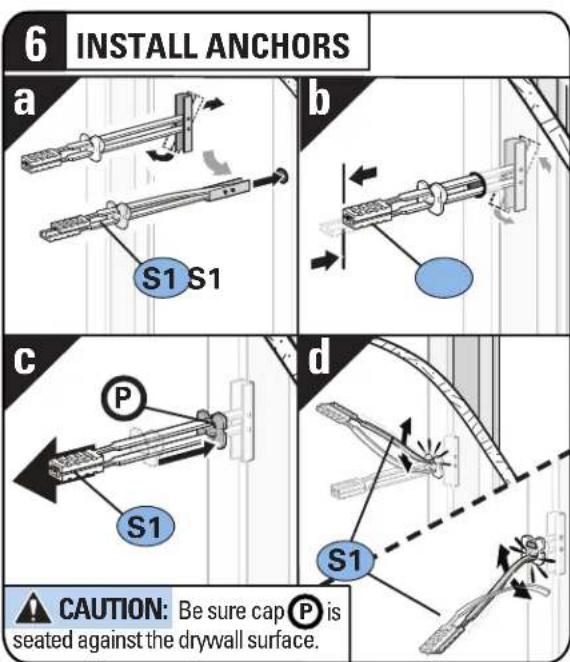 6 INSTALL ANCHORS

a

S1 S1

b

c

P

S1

d

S1

CAUTION: Be sure cap P is seated against the drywall surface.