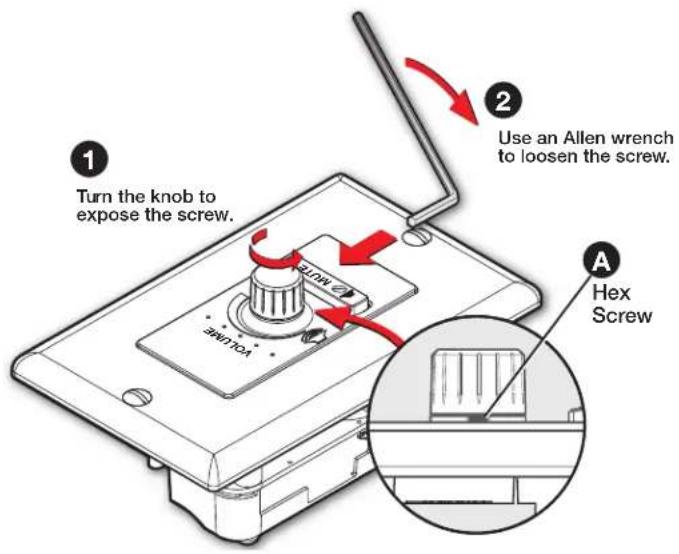 2
Use an Allen wrench to loosen the screw.

1
Turn the knob to expose the screw.

MUTE

VOLUME

A
Hex Screw