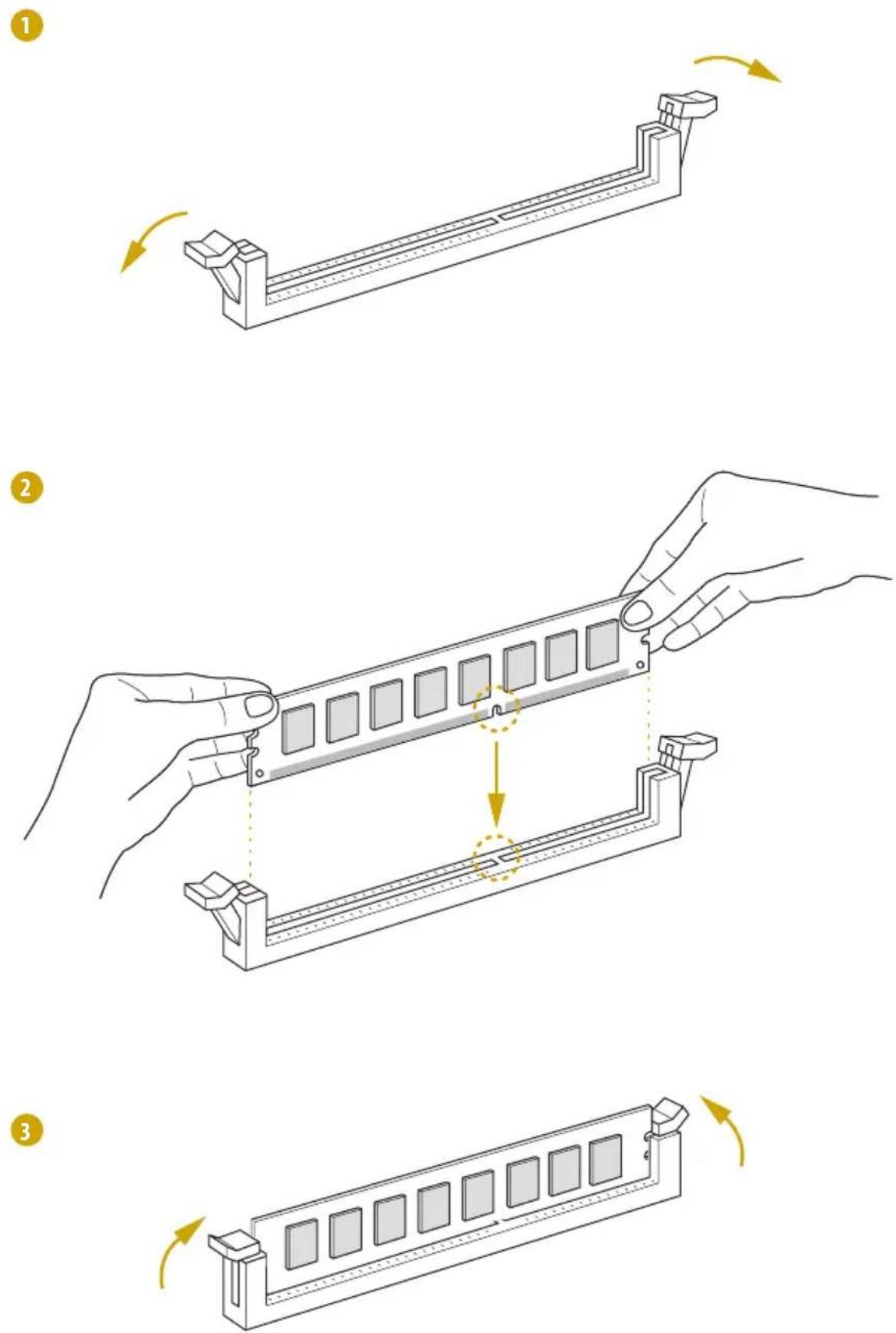 1

2

3