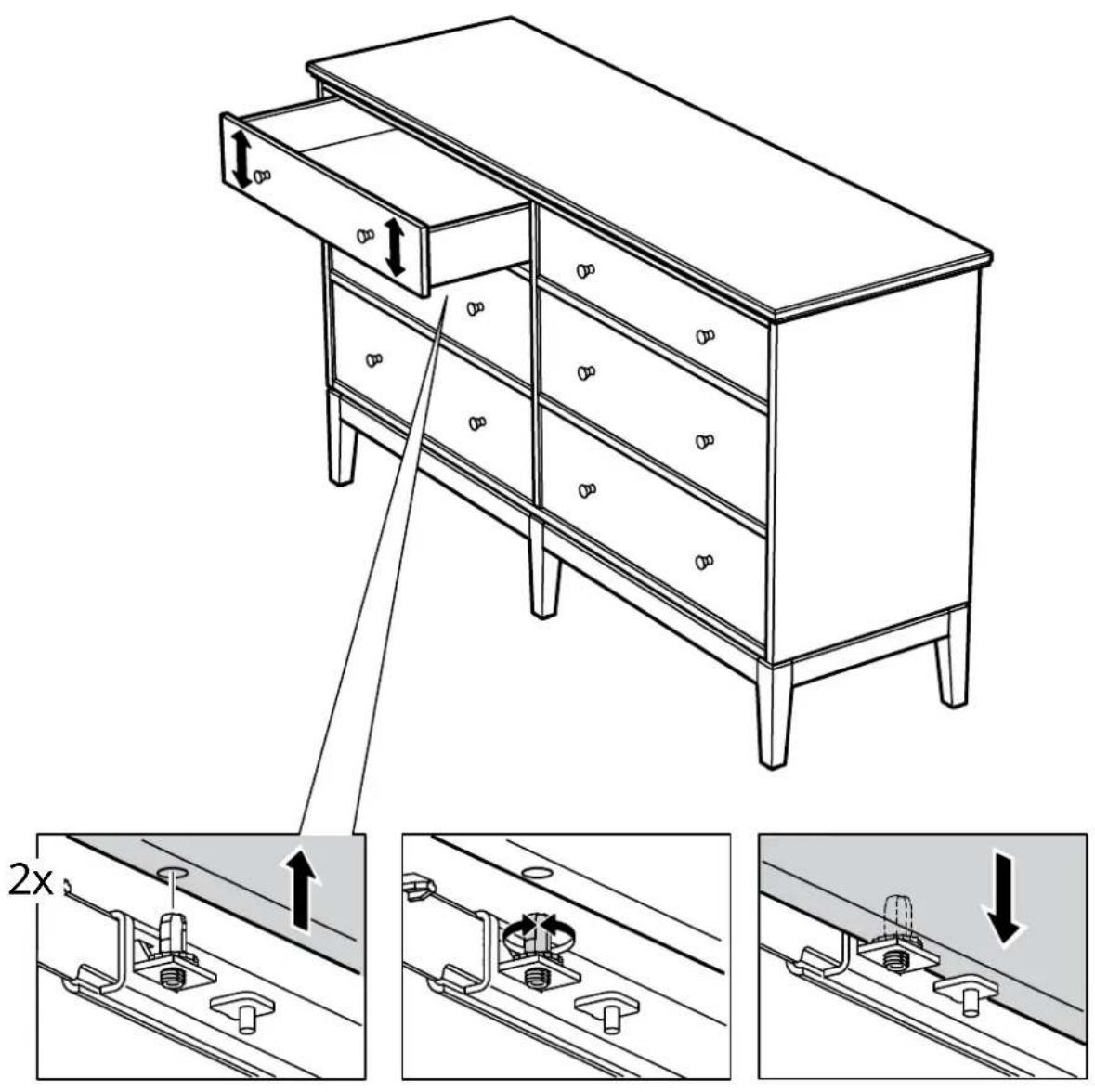 2x