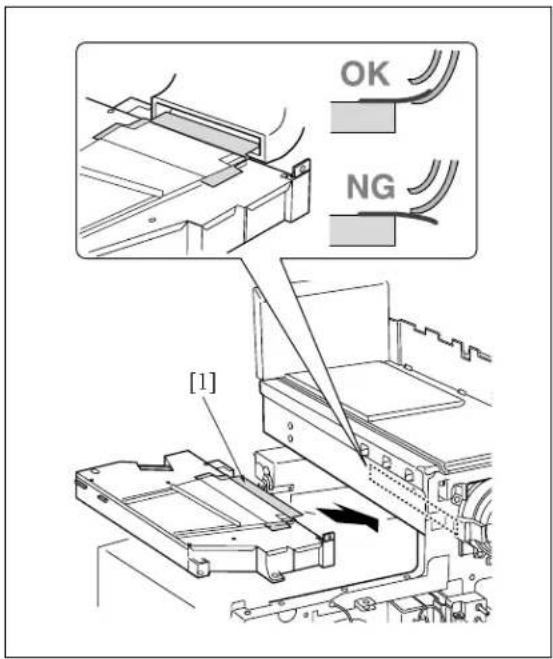 OK

NG

[1]