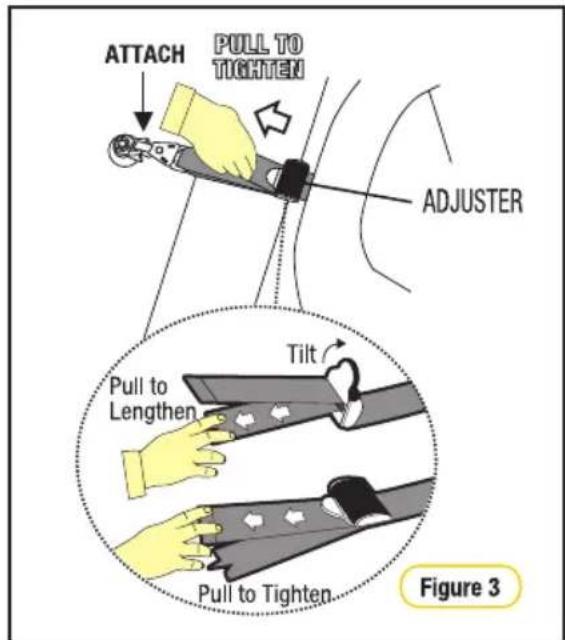 ATTACH

PULL TO TIGHTEN

ADJUSTER

Tilt

Pull to Lengthen

Pull to Tighten

Figure 3