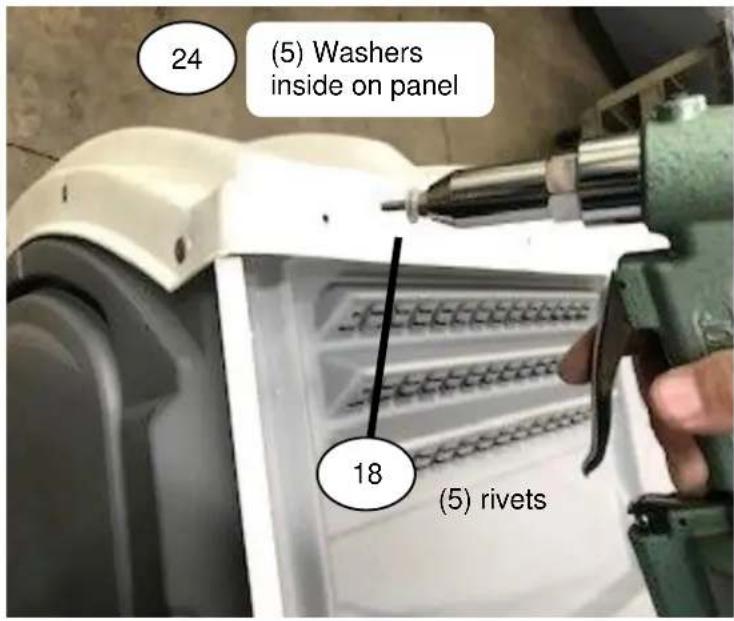 24

(5) Washers inside on panel

18

(5) rivets