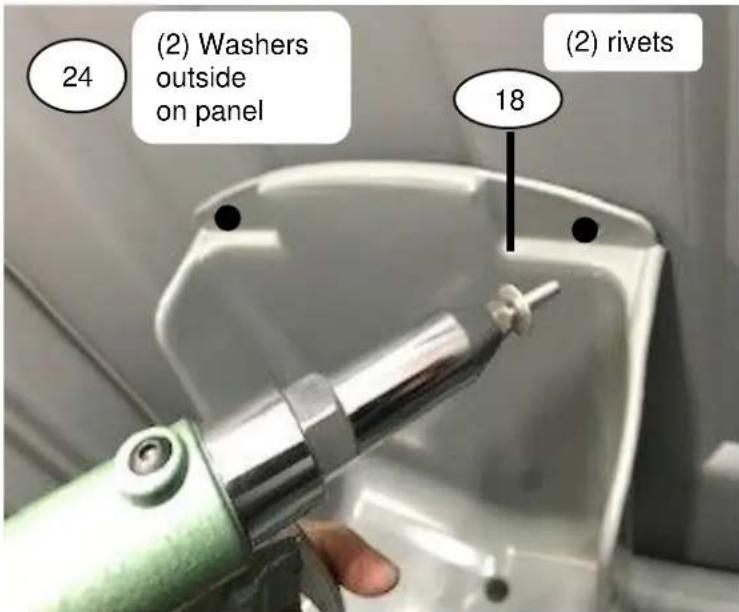 24

(2) Washers outside on panel

(2) rivets

18