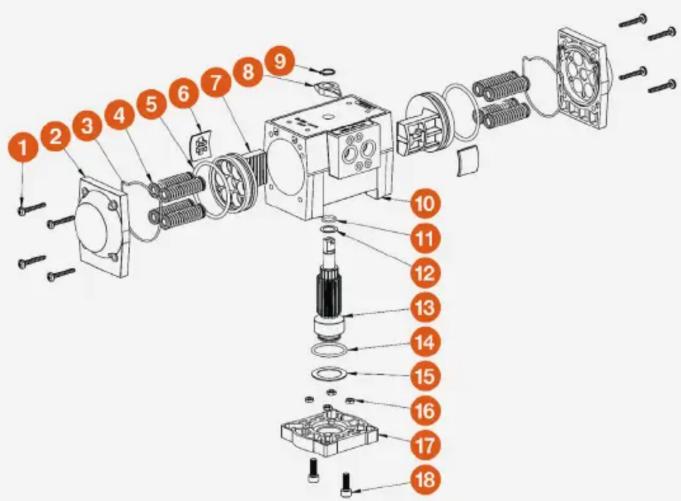 1
2
3
4
5
6
7
8
9
10
11
12
13
14
15
16
17
18