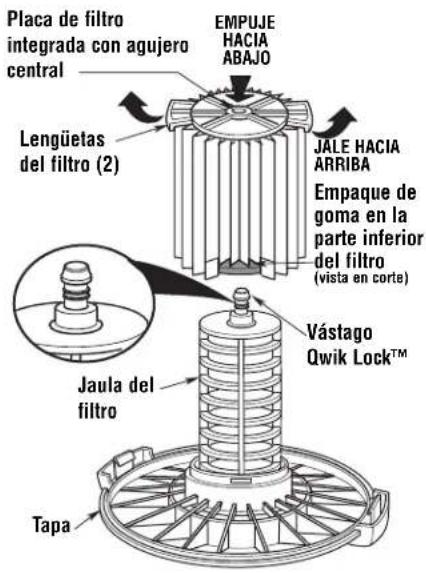 Placa de filtro integrada con agujero central

EMPUJE HACIA ABAJO

Lengüetas del filtro (2)

JALE HACIA ARRIBA

Empaque de goma en la parte inferior del filtro
(vista en corte)

Vástago Qwik Lock™

Jaula del filtro

Tapa