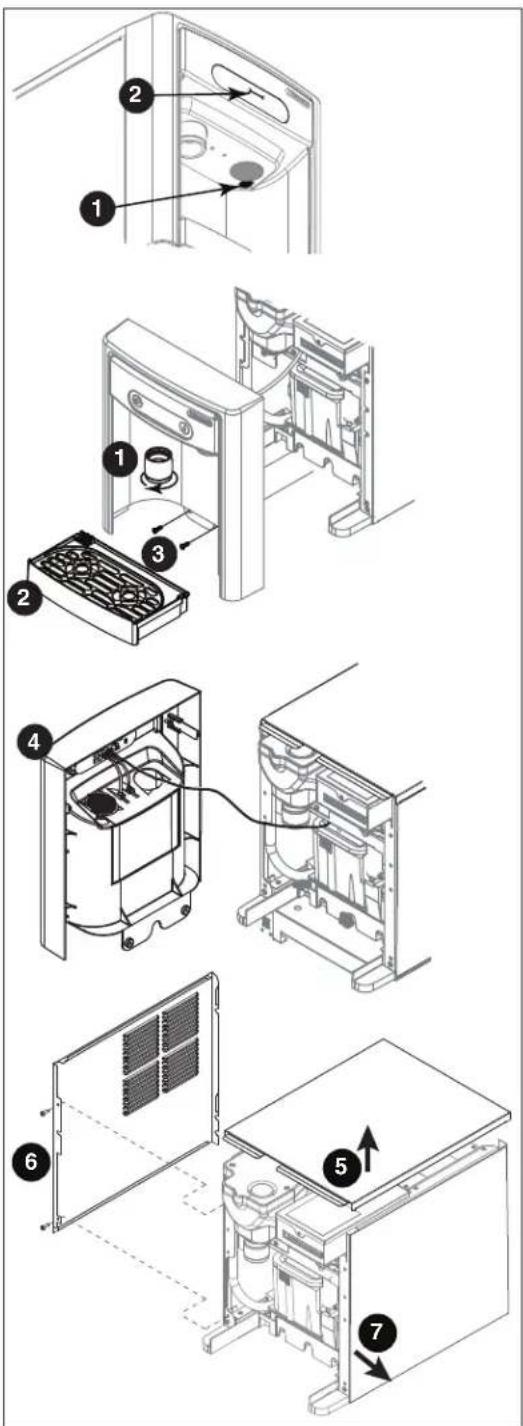 2
1

1
3
2

4

6
5
7