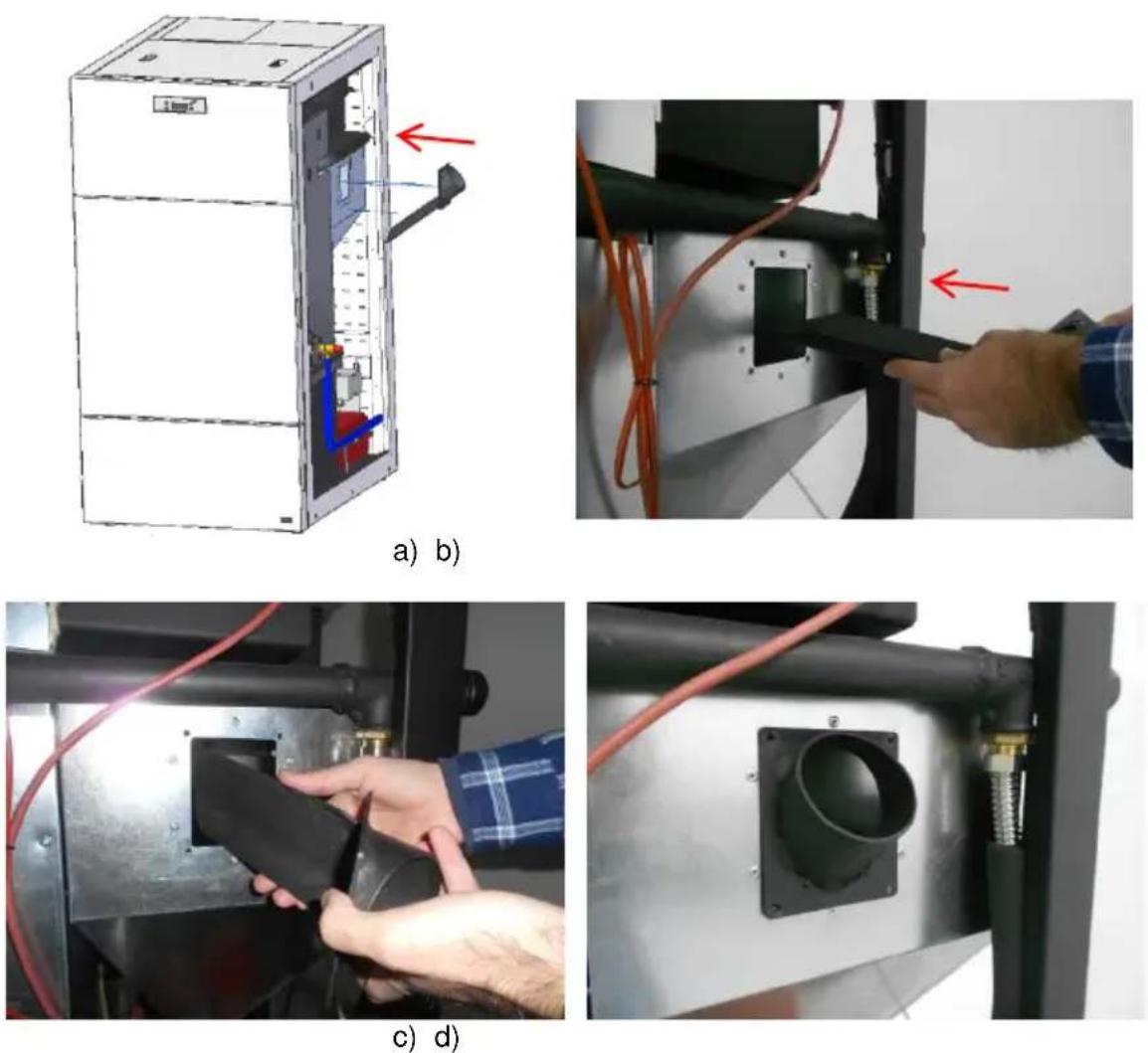 a) b)

c) d)