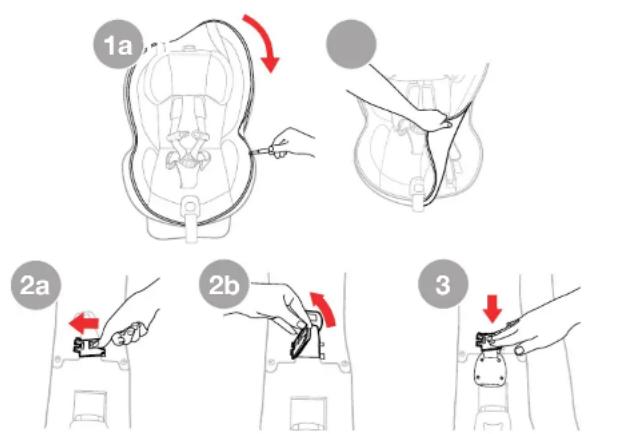 1a

2a

2b

3