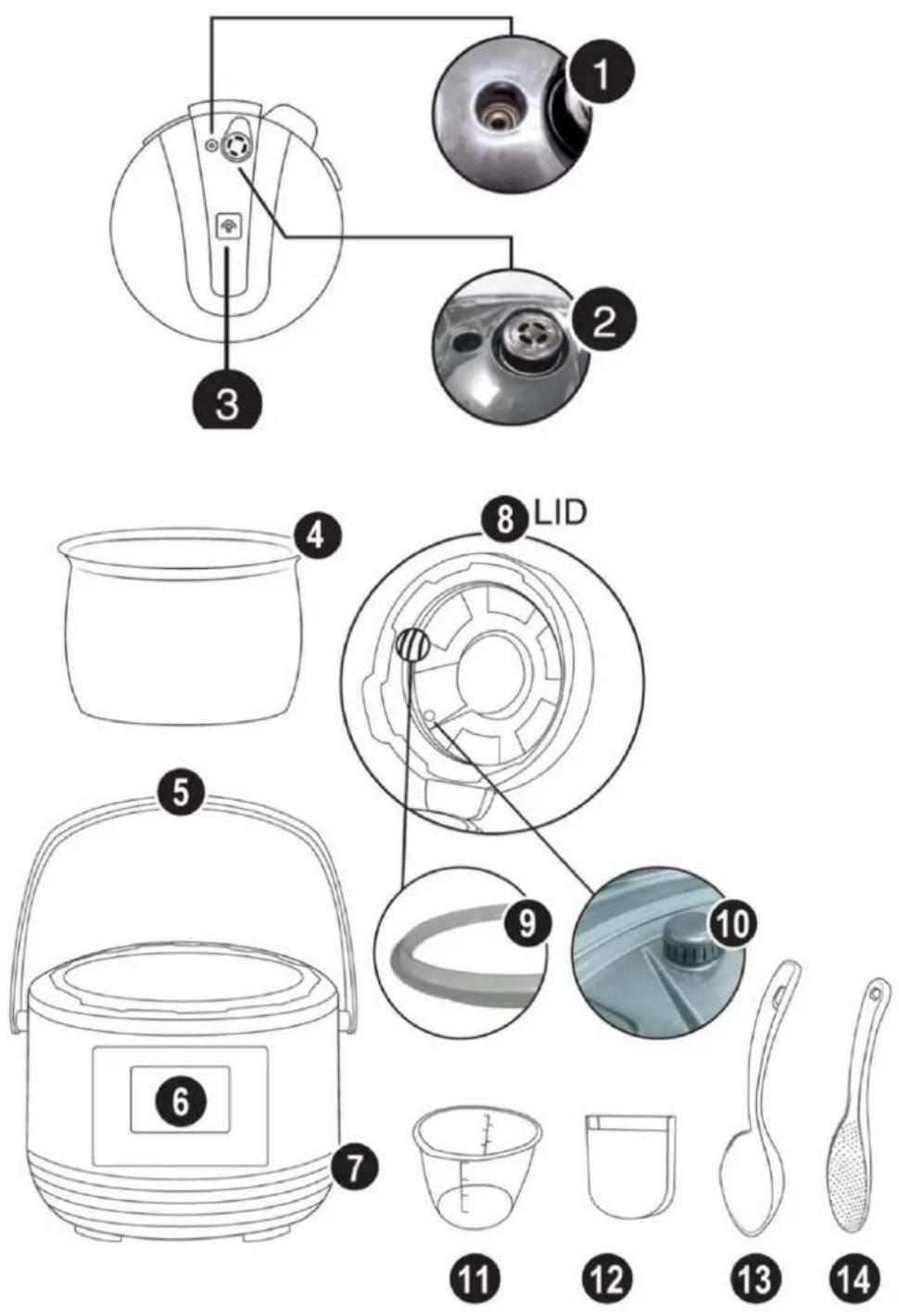 1
2
3
4
8 LID
5
9
10
6
7
11
12
13
14