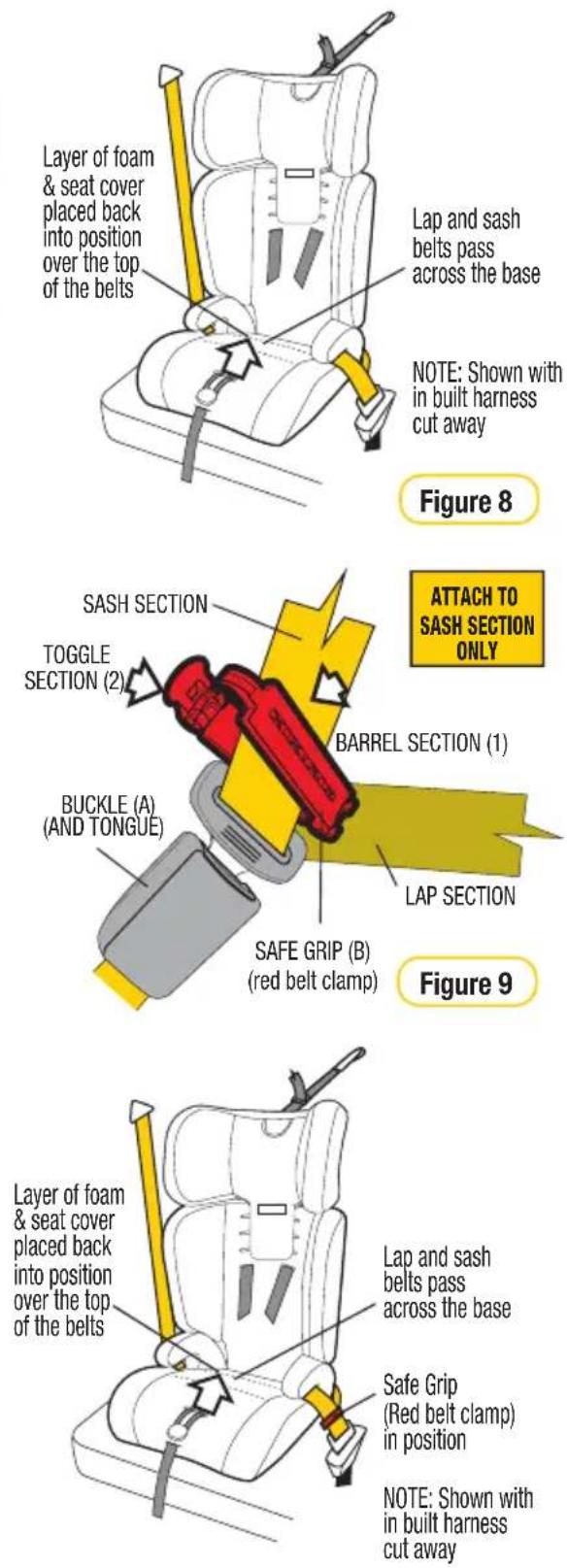 Layer of foam & seat cover placed back into position over the top of the belts

Lap and sash belts pass across the base

NOTE: Shown with in built harness cut away

Figure 8

SASH SECTION

ATTACH TO SASH SECTION ONLY

TOGGLE SECTION (2)

BARREL SECTION (1)

BUCKLE (A) (AND TONGUE)

LAP SECTION

SAFE GRIP (B) (red belt clamp)

Figure 9

Layer of foam & seat cover placed back into position over the top of the belts

Lap and sash belts pass across the base

Safe Grip (Red belt clamp) in position

NOTE: Shown with in built harness cut away