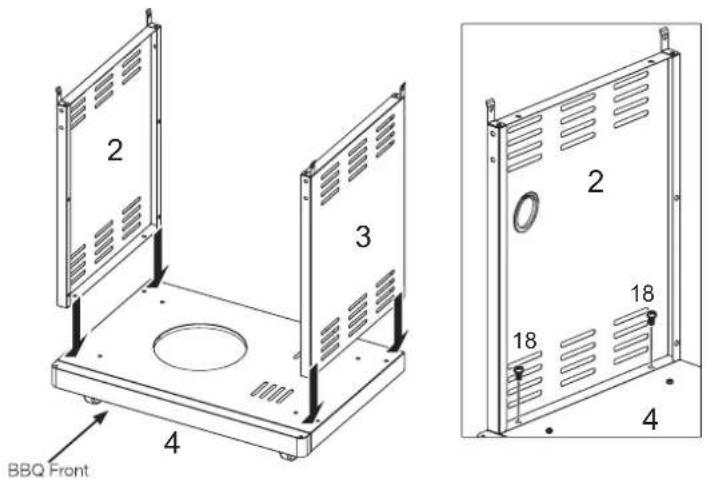 2
3
4
BBQ Front
2
18
18
4