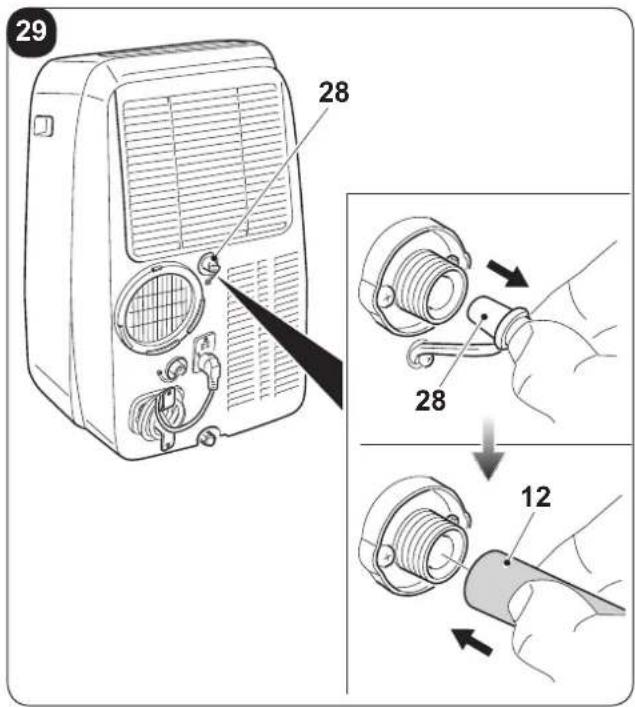 29

28

28

12