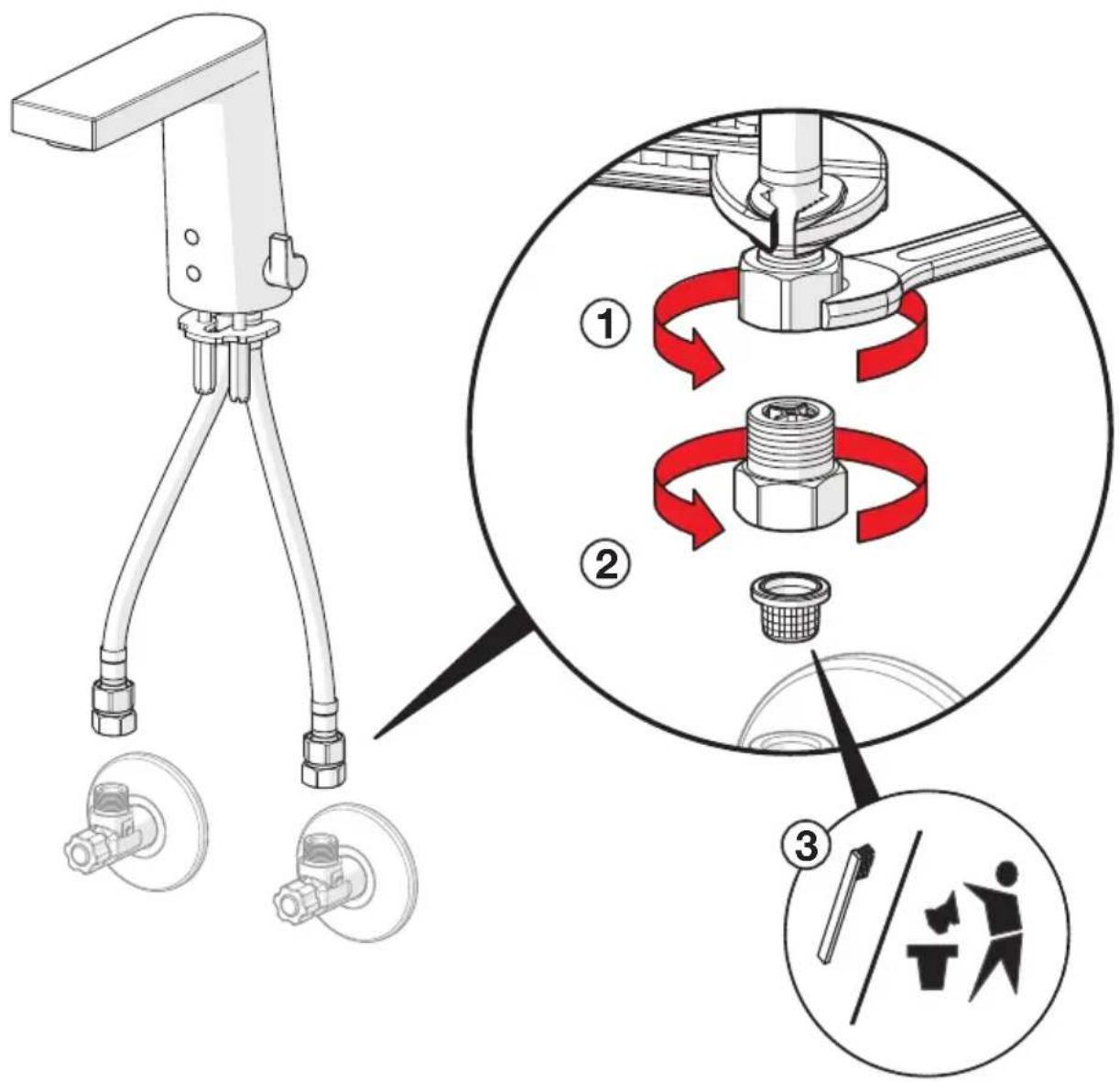 1

2

3