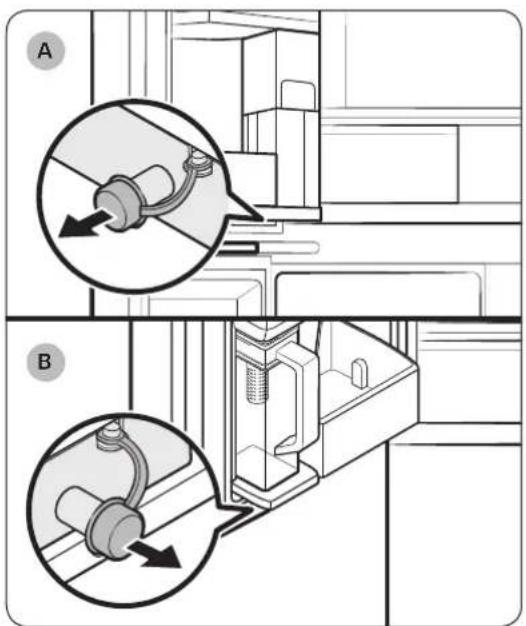 A

B