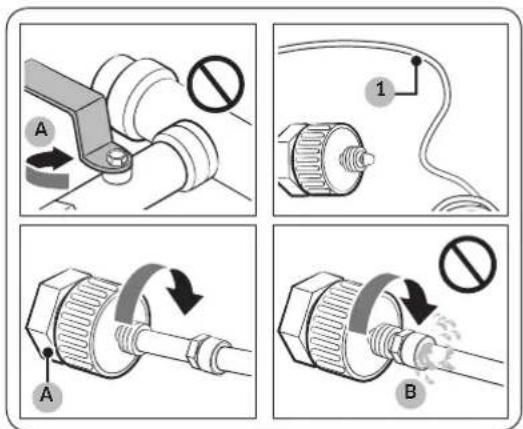 A

1

A

B