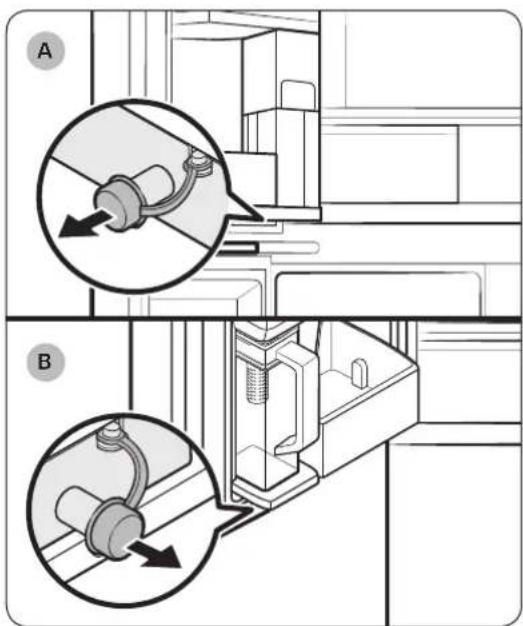 A

B