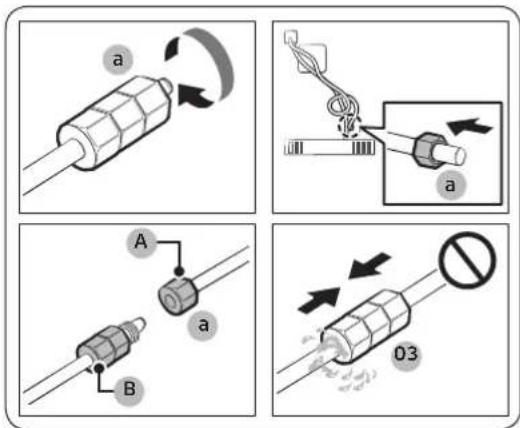 a

a

A

a

B

03