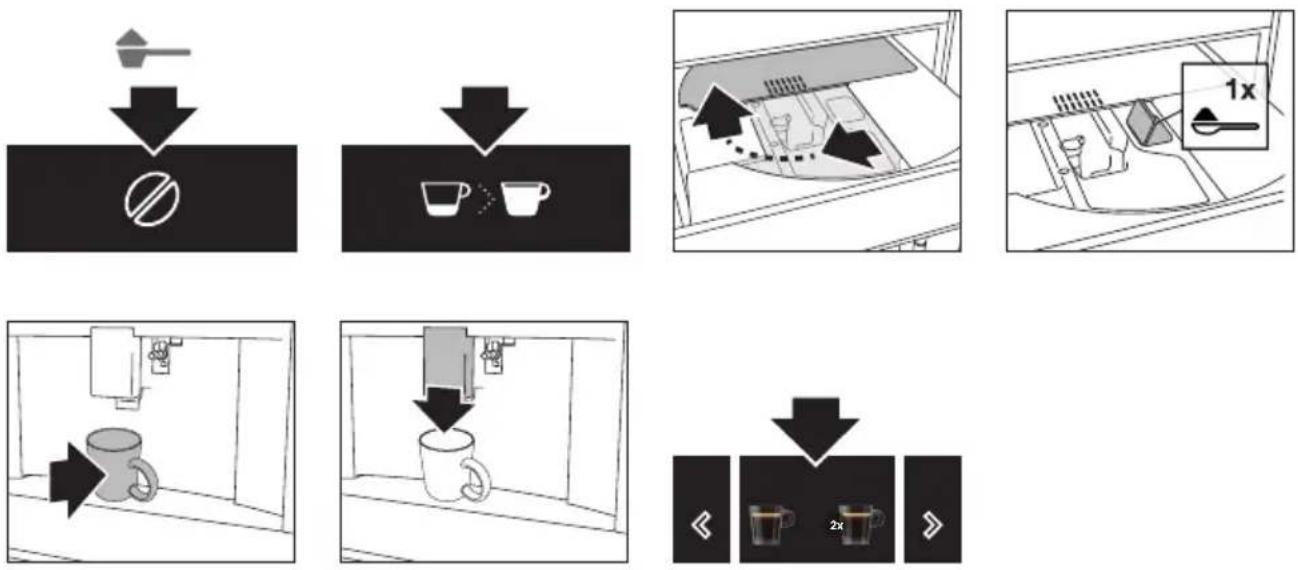 1x

2x