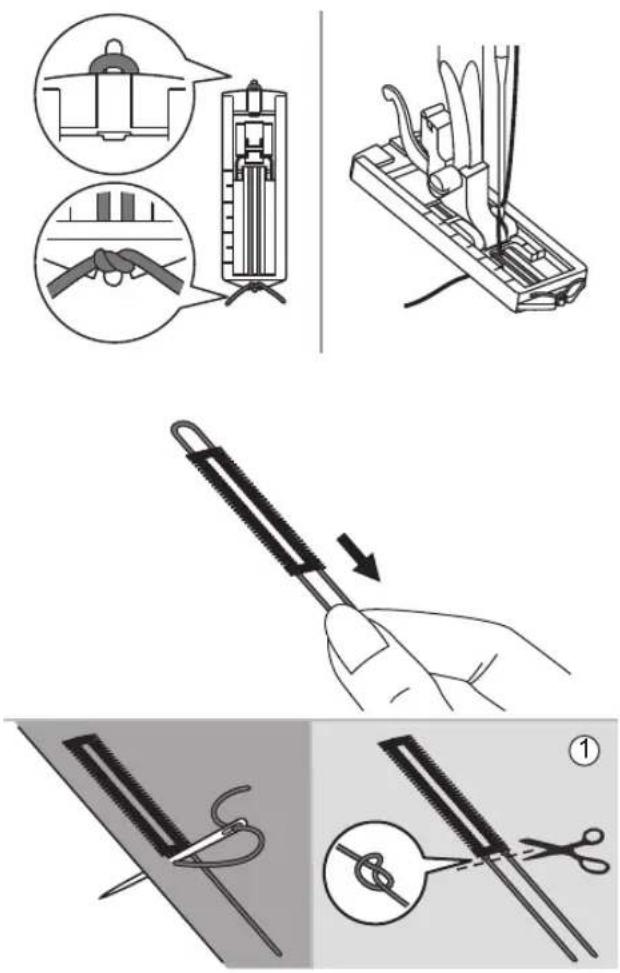 1