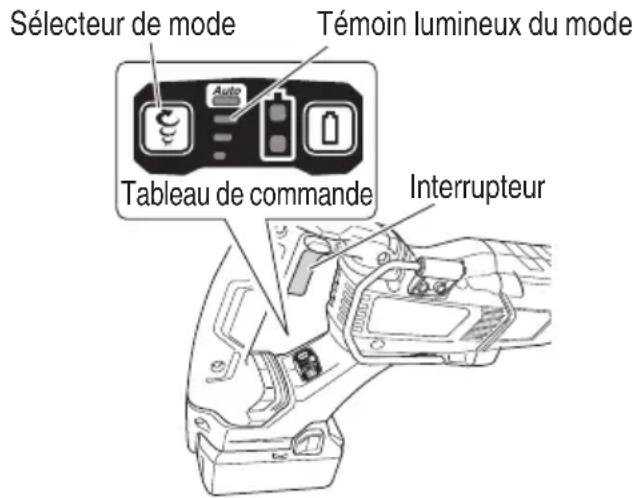 Sélecteur de mode
Témoin lumineux du mode
Auto
Tableau de commande
Interrupteur