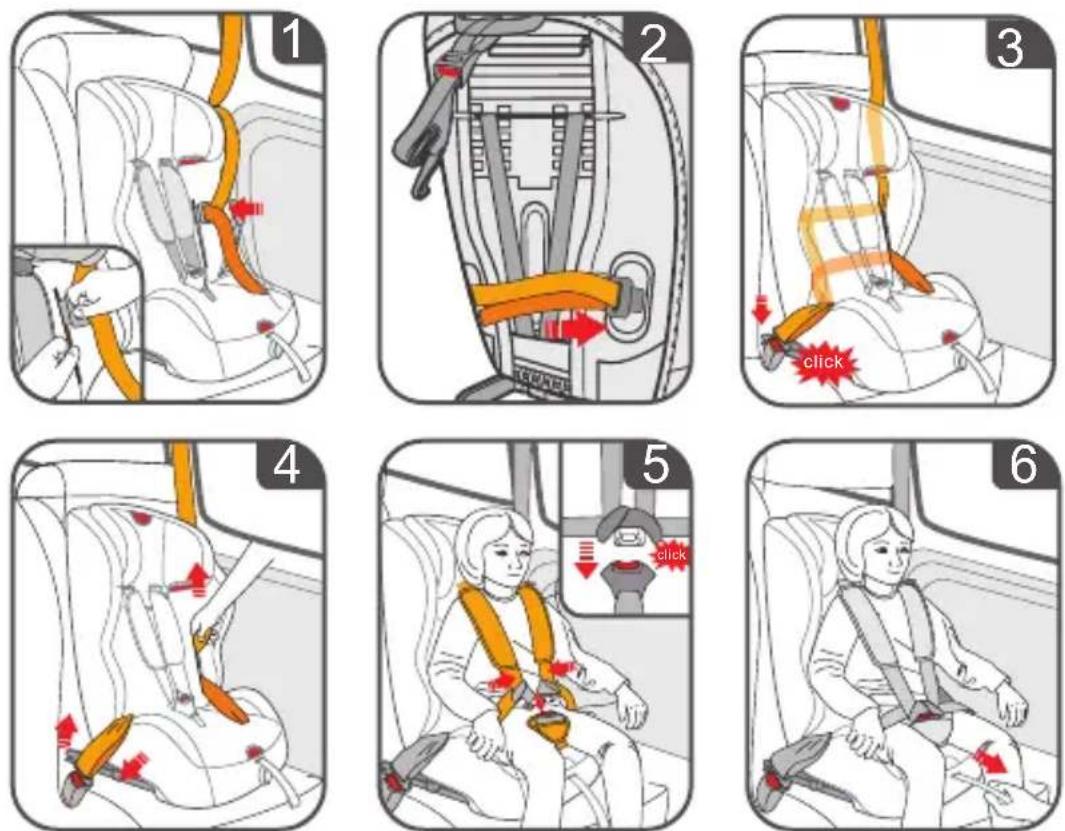 1

2

3

click

4

5

click

6