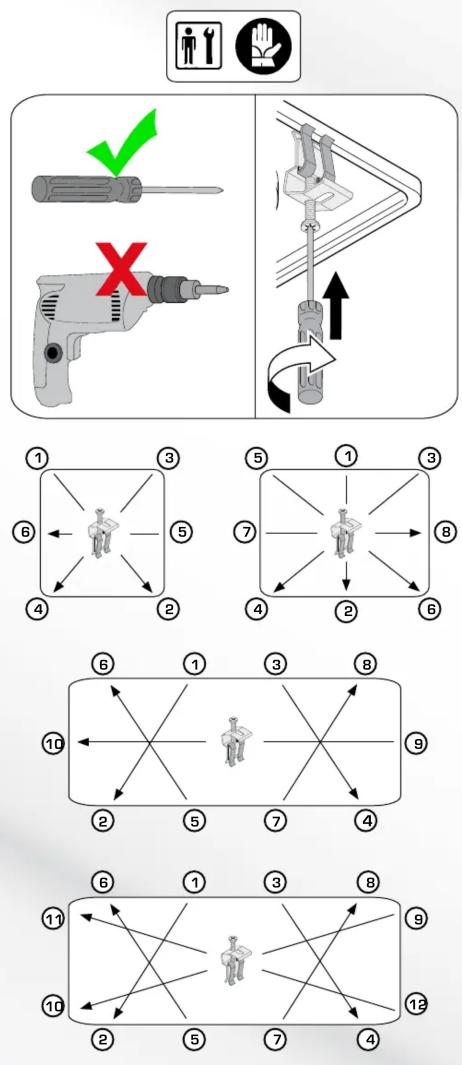 1
3
6
5
4
2

5
1
3
7
8
4
2
6

6
1
3
8
10
9
2
5
7
4

6
1
3
8
11
9
10
12
2
5
7
4