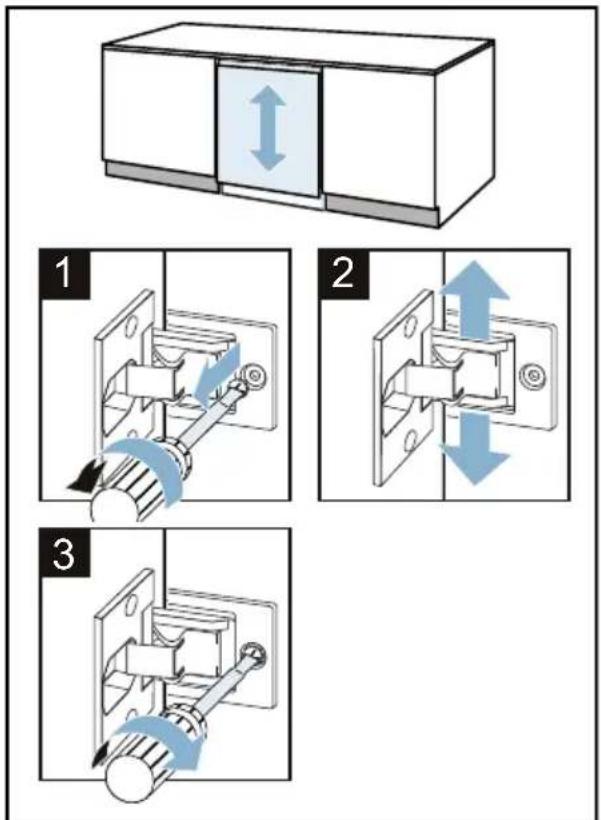 1

2

3