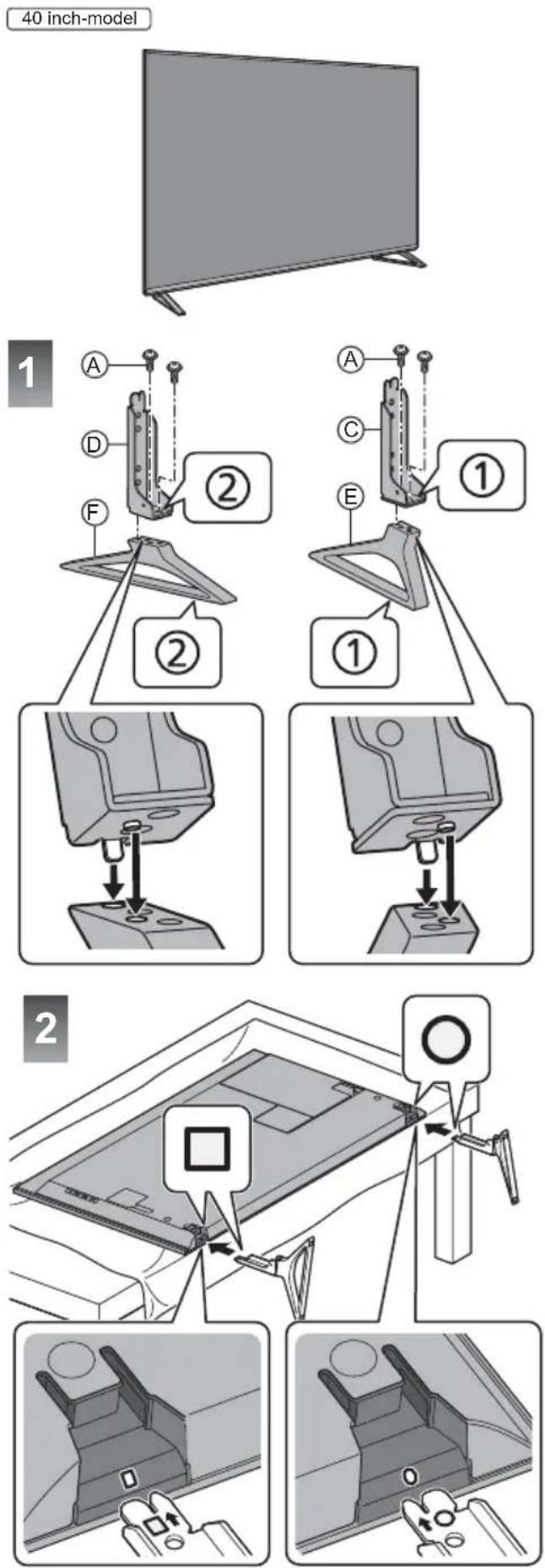 40 inch-model

1

A

D

②

F

②

A

C

①

E

①

2