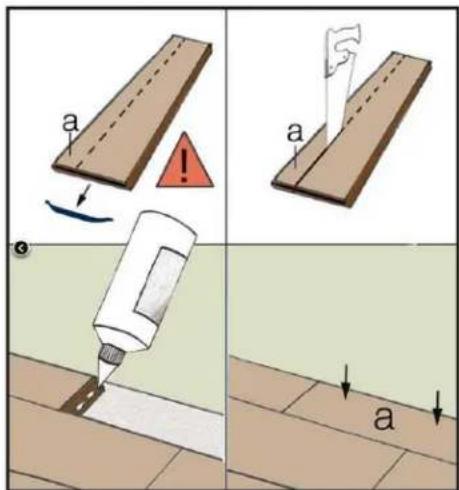 a

!

a

a