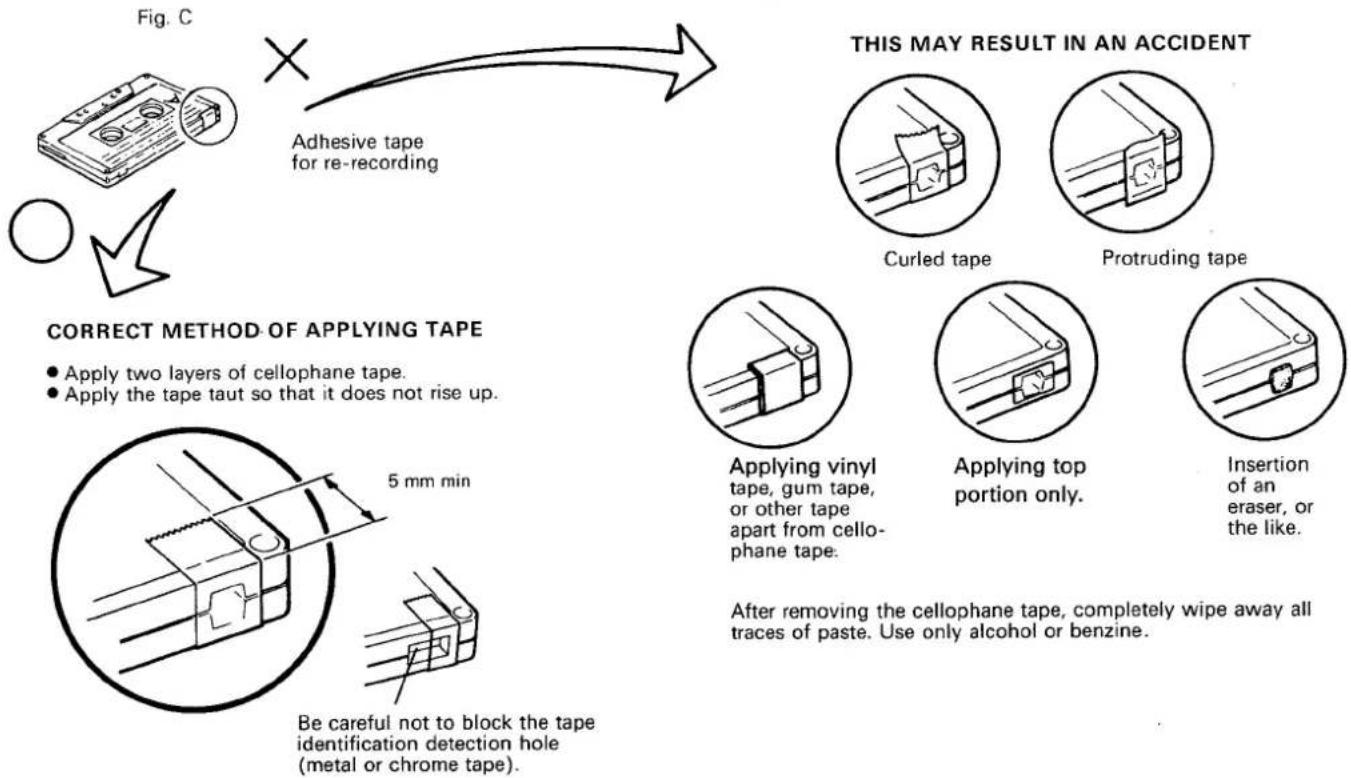 Fig. C

Adhesive tape for re-recording

CORRECT METHOD OF APPLYING TAPE

• Apply two layers of cellophane tape.
• Apply the tape taut so that it does not rise up.

5 mm min

Be careful not to block the tape identification detection hole (metal or chrome tape).

THIS MAY RESULT IN AN ACCIDENT

Curled tape

Protruding tape

Applying vinyl tape, gum tape, or other tape apart from cellophane tape.

Applying top portion only.

Insertion of an eraser, or the like.

After removing the cellophane tape, completely wipe away all traces of paste. Use only alcohol or benzine.