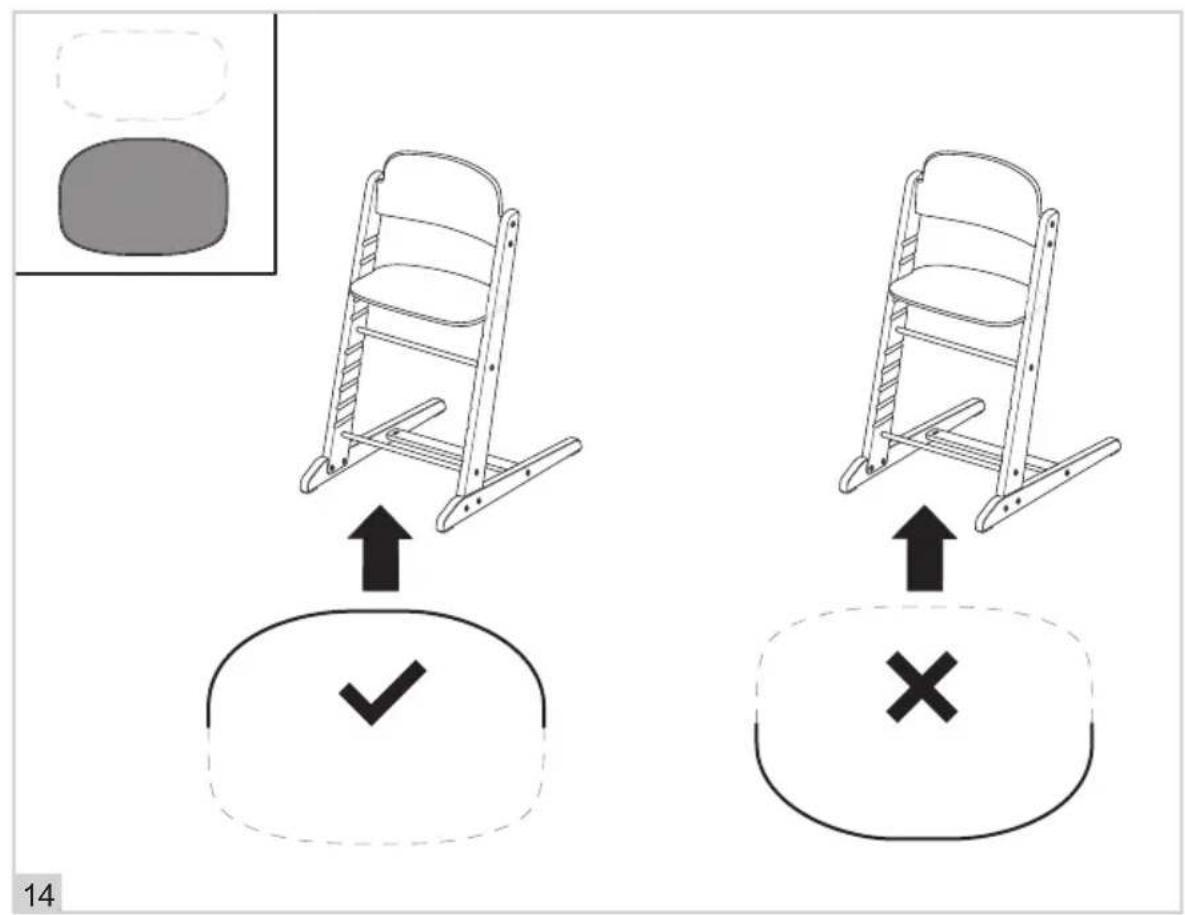 14