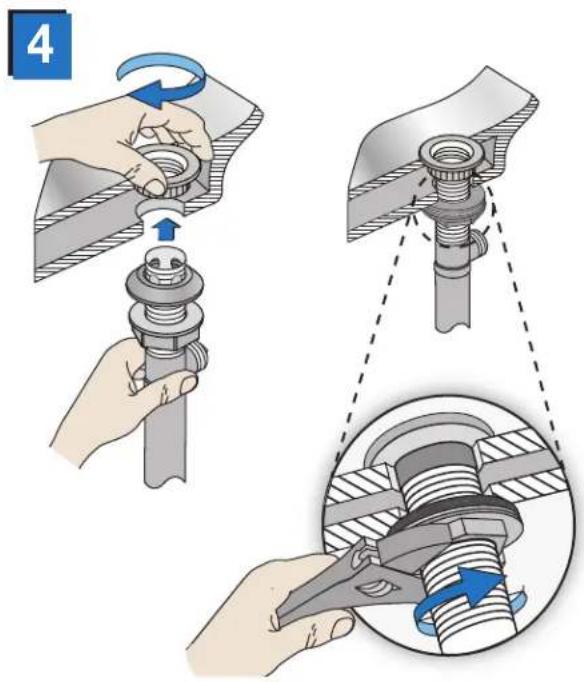 4