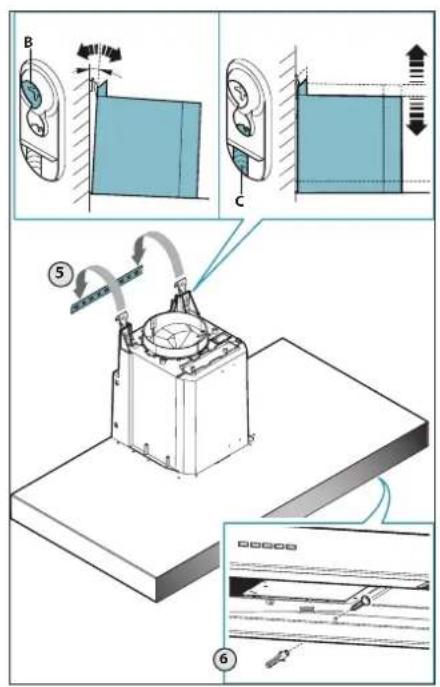 B

C

5

6