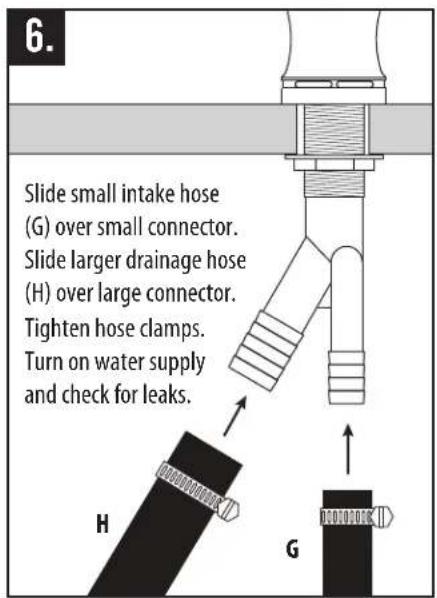 6.

Slide small intake hose (G) over small connector. Slide larger drainage hose (H) over large connector. Tighten hose clamps. Turn on water supply and check for leaks.

H

G