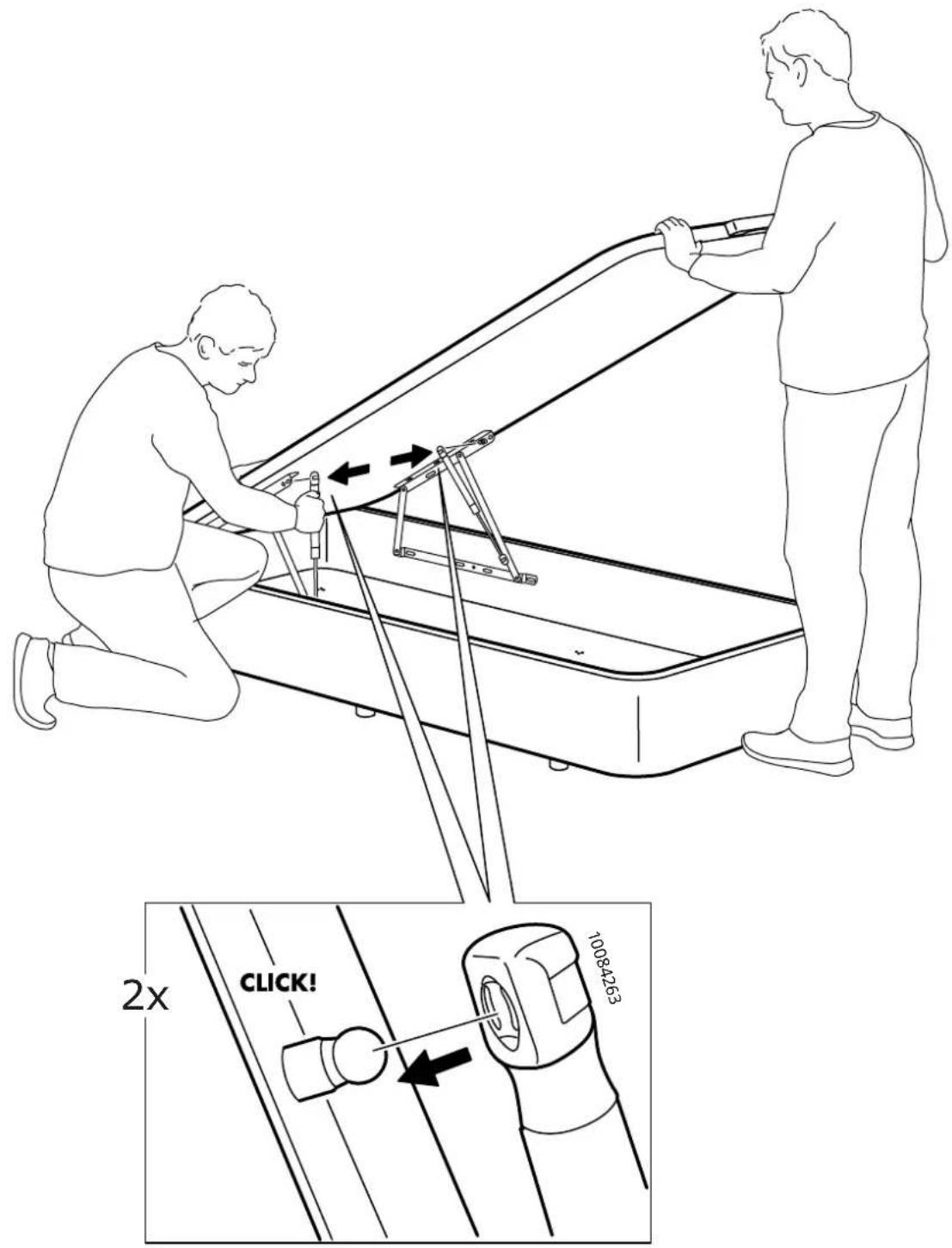 2x

CLICK!

10084263