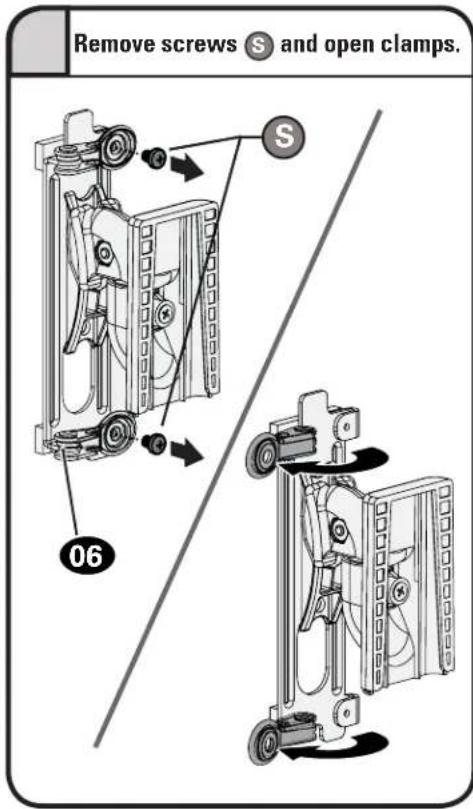 Remove screws S and open clamps.

S

06